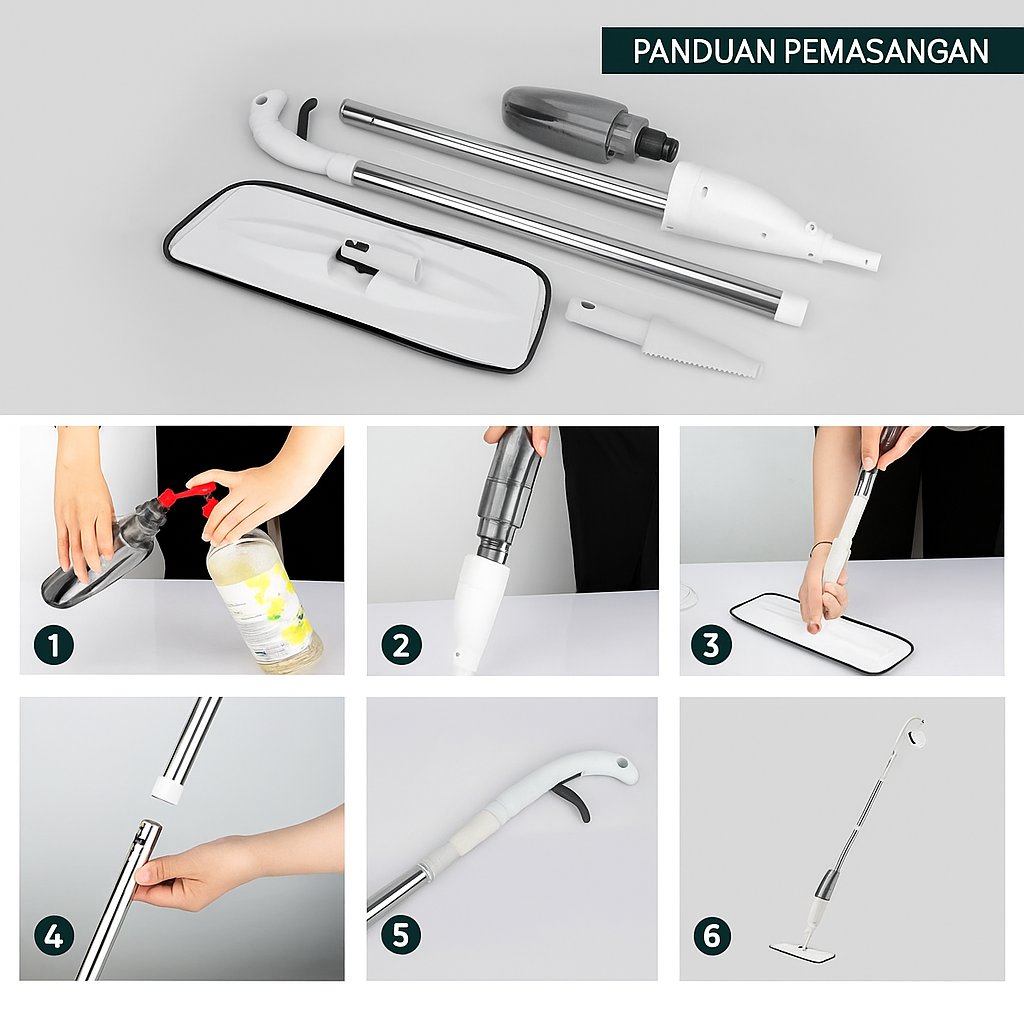 PANDUAN PEMASANGAN

1

2

3

4

5

6